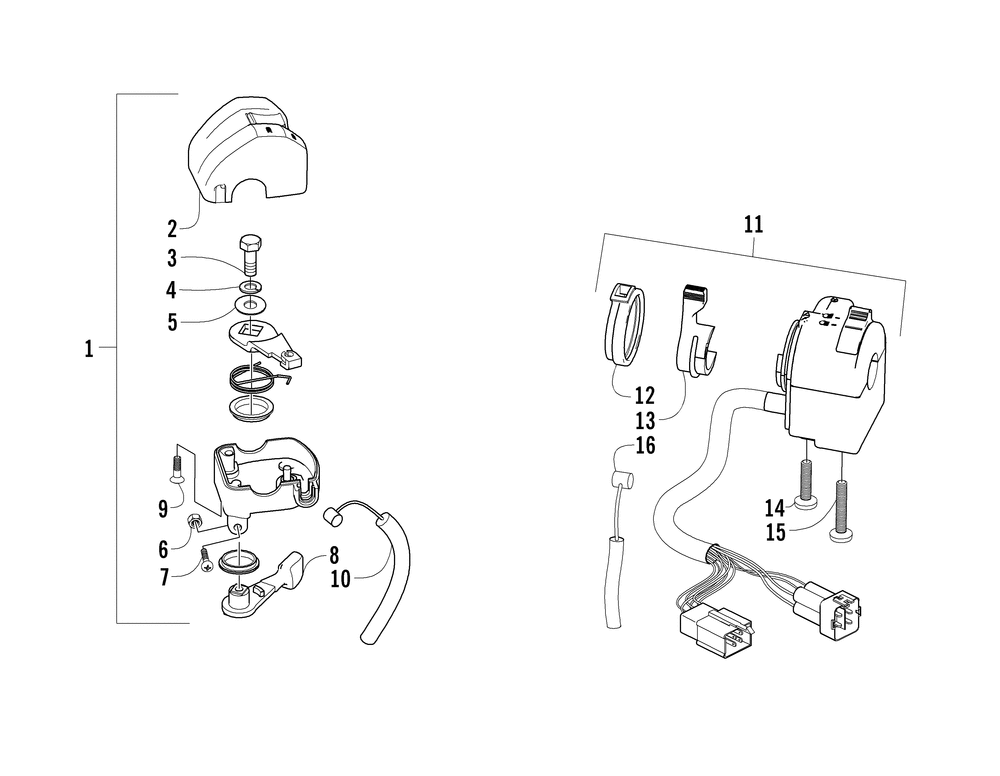 1
2
3
4
5
9
6
7
8
10
11
12
13
16
14
15